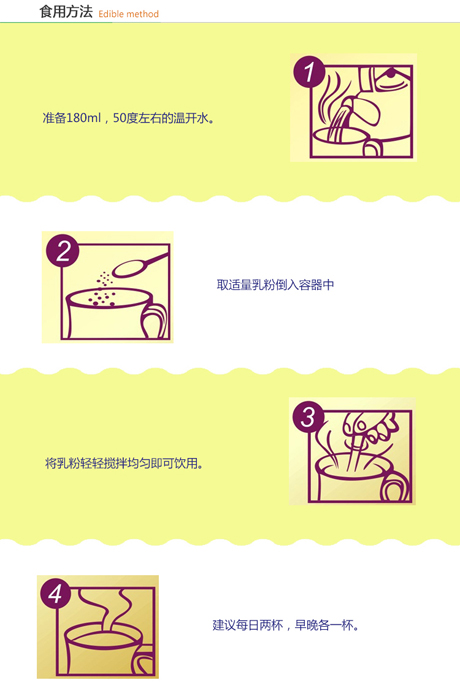 食用方法 Edible method

1

准备180ml，50度左右的温开水。

2

取适量乳粉倒入容器中

3

将乳粉轻轻搅拌均匀即可饮用。

4

建议每日两杯，早晚各一杯。